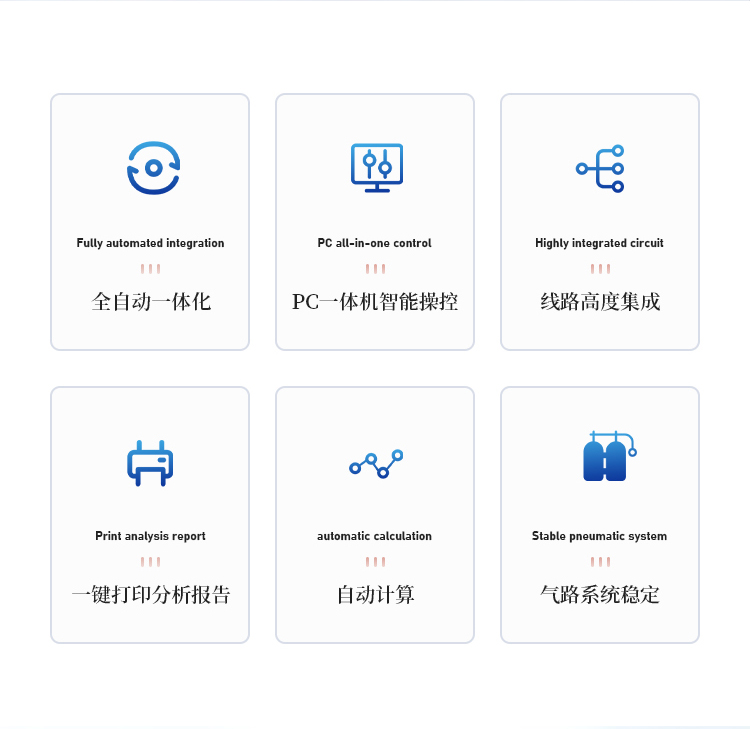 Fully automated integration

全自动一体化

PC all-in-one control

PC一体机智能操控

Highly integrated circuit

线路高度集成

Print analysis report

一键打印分析报告

automatic calculation

自动计算

Stable pneumatic system

气路系统稳定